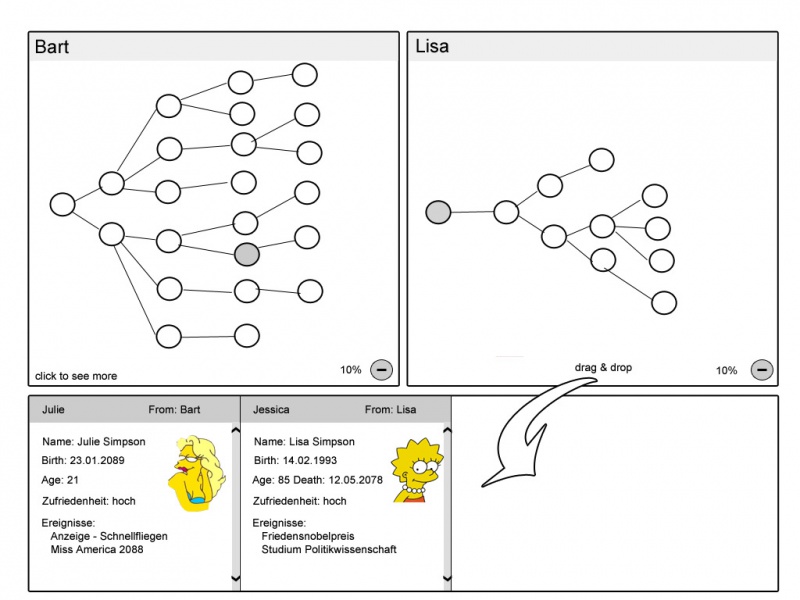 Bart

click to see more

10%

Lisa

drag & drop

10%

Julie From: Bart

Name: Julie Simpson
Birth: 23.01.2089
Age: 21
Zufriedenheit: hoch
Ereignisse:
Anzeige - Schnellfliegen
Miss America 2088

Jessica From: Lisa

Name: Lisa Simpson
Birth: 14.02.1993
Age: 85 Death: 12.05.2078
Zufriedenheit: hoch
Ereignisse:
Friedensnobelpreis
Studium Politikwissenschaft